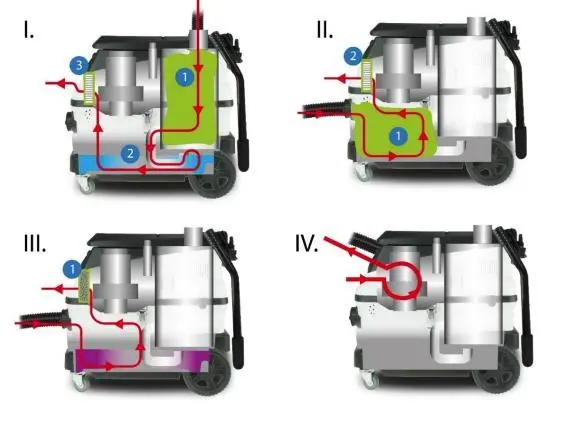 I.

3

1

2

II.

2

1

III.

1

IV.